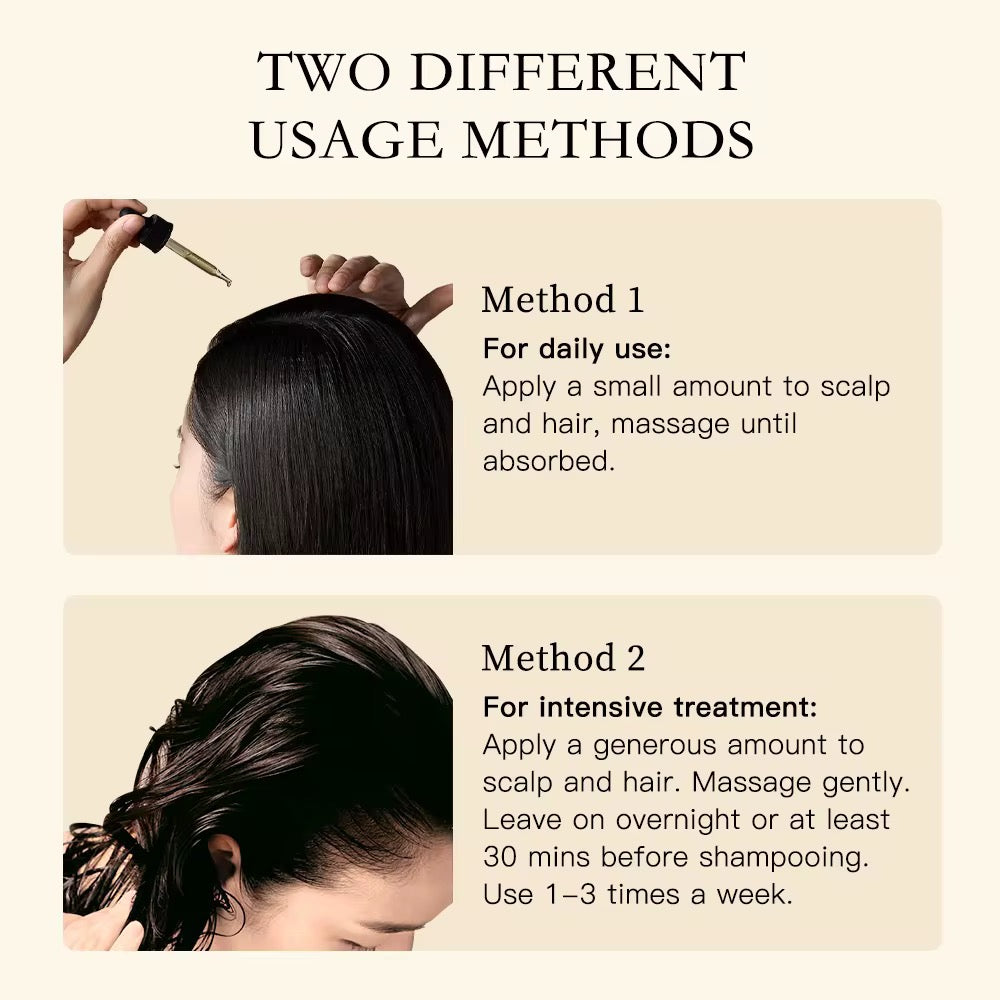 TWO DIFFERENT USAGE METHODS

Method 1

For daily use:
Apply a small amount to scalp and hair, massage until absorbed.

Method 2

For intensive treatment:
Apply a generous amount to scalp and hair. Massage gently. Leave on overnight or at least 30 mins before shampooing. Use 1–3 times a week.